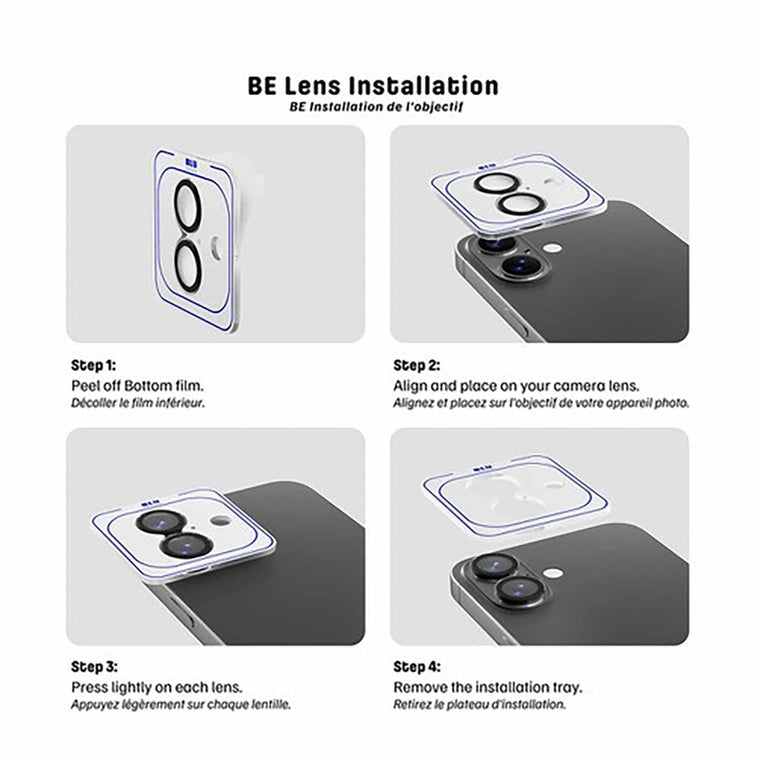 BE Lens Installation
BE Installation de l'objectif

Step 1:
Peel off Bottom film.
Décoller le film inférieur.

Step 2:
Align and place on your camera lens.
Alignez et placez sur l'objectif de votre appareil photo.

Step 3:
Press lightly on each lens.
Appuyez légèrement sur chaque lentille.

Step 4:
Remove the installation tray.
Retirez le plateau d'installation.