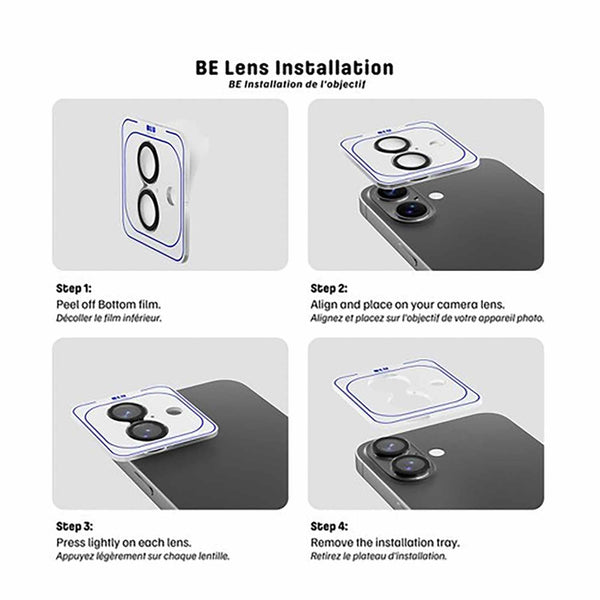 BE Lens Installation
BE Installation de l'objectif

Step 1:
Peel off Bottom film.
Décoller le film inférieur.

Step 2:
Align and place on your camera lens.
Alignez et placez sur l'objectif de votre appareil photo.

Step 3:
Press lightly on each lens.
Appuyez légèrement sur chaque lentille.

Step 4:
Remove the installation tray.
Retirez le plateau d'installation.